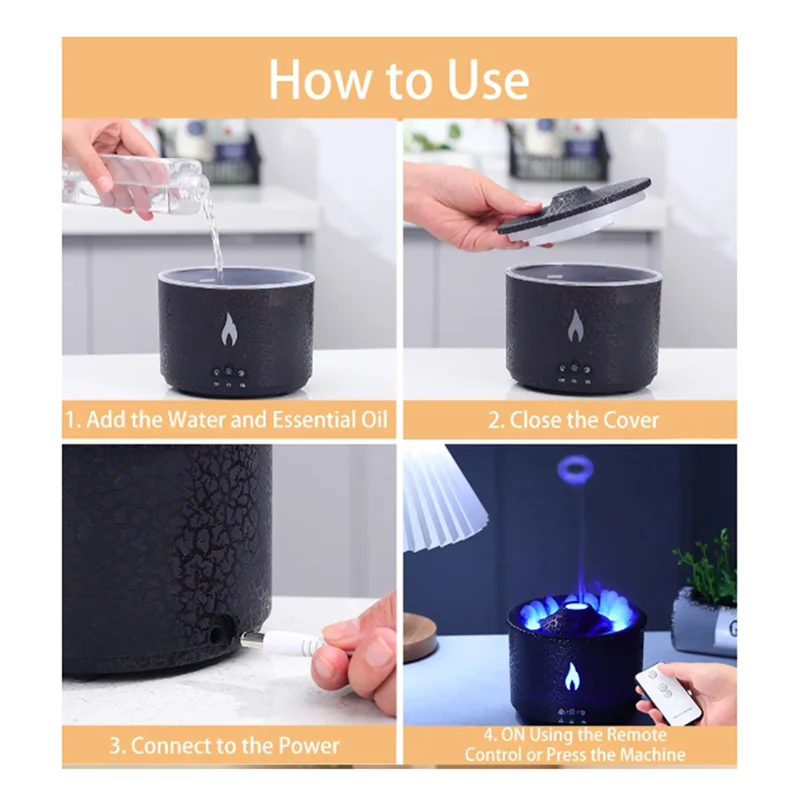 How to Use

1. Add the Water and Essential Oil

2. Close the Cover

3. Connect to the Power

4. ON Using the Remote Control or Press the Machine